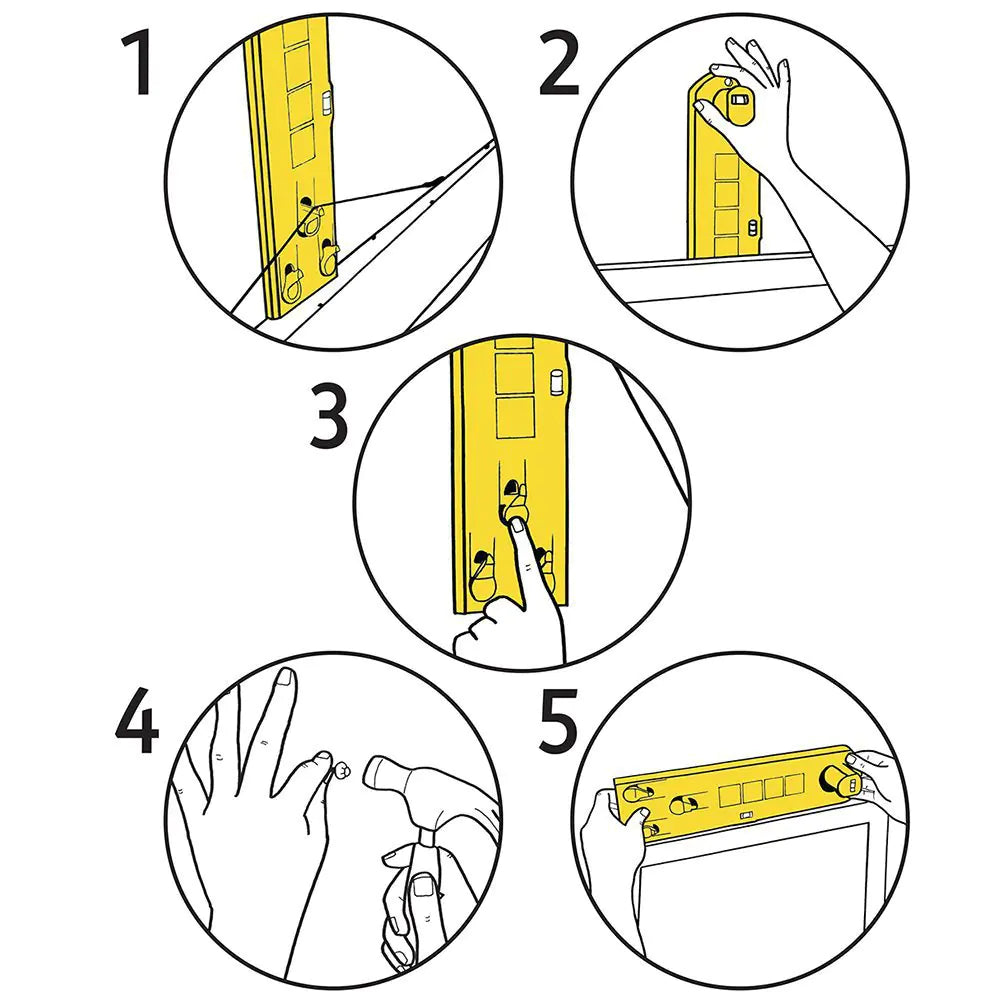 1

2

3

4

5